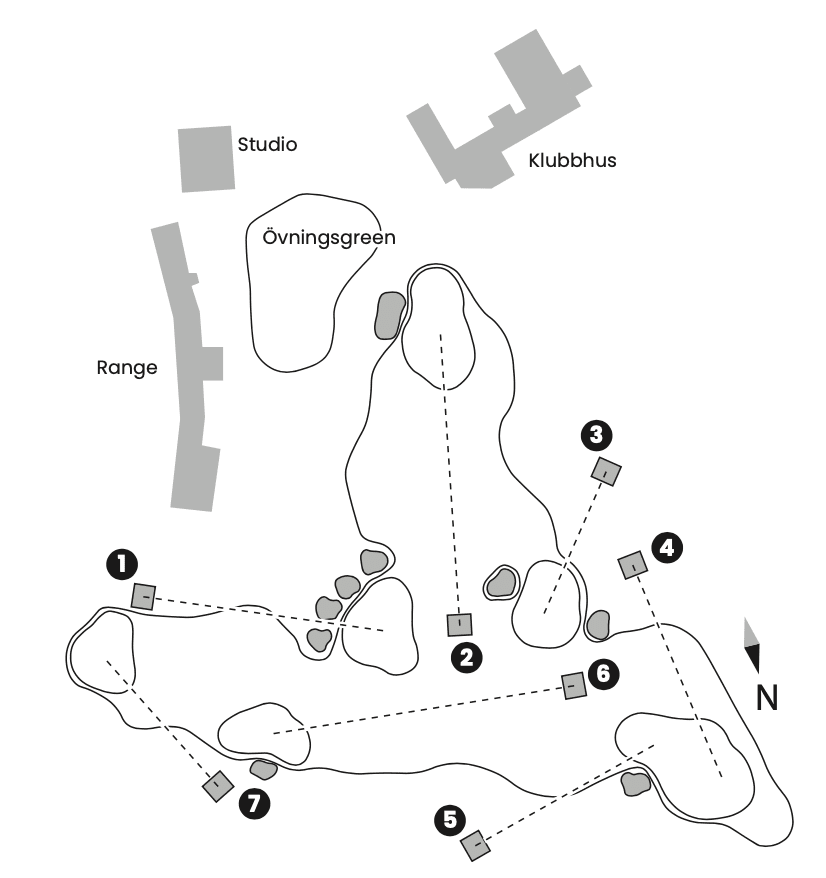 Studio

Klubbhus

Övningsgreen

Range

3

4

1

2

6

N

7

5